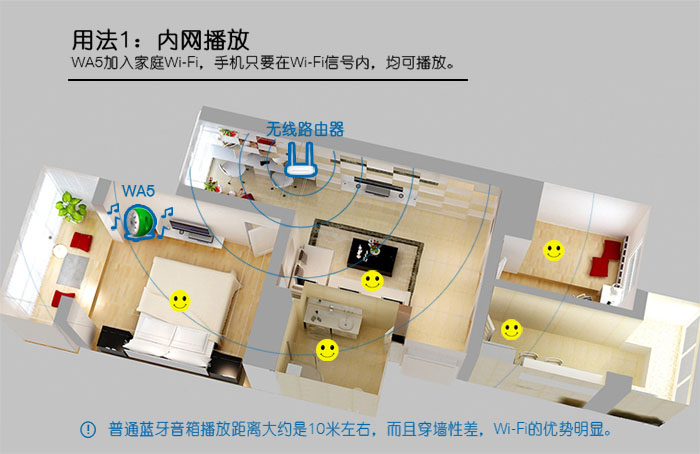 用法1：内网播放

WA5加入家庭Wi-Fi，手机只要在Wi-Fi信号内，均可播放。

无线路由器

WA5

! 普通蓝牙音箱播放距离大约是10米左右，而且穿墙性差，Wi-Fi的优势明显。