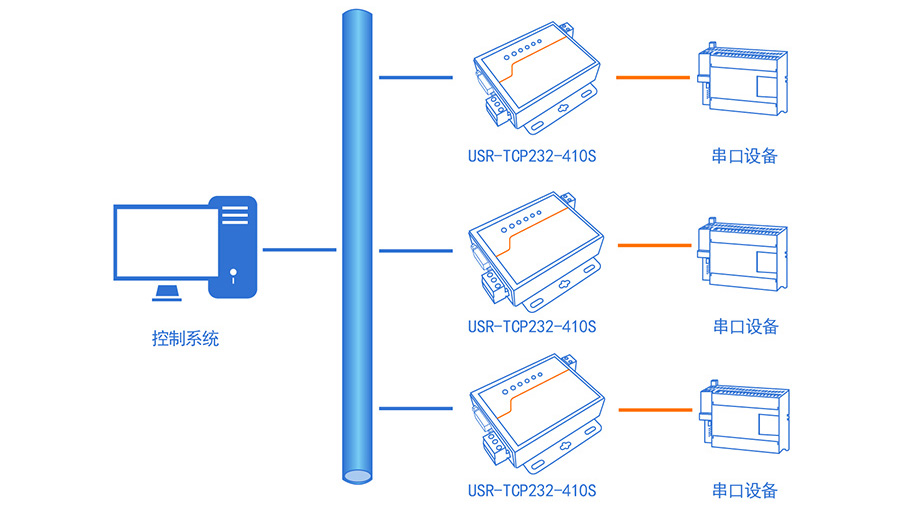 USR-TCP232-410S

串口设备

控制系统

USR-TCP232-410S

串口设备

USR-TCP232-410S

串口设备