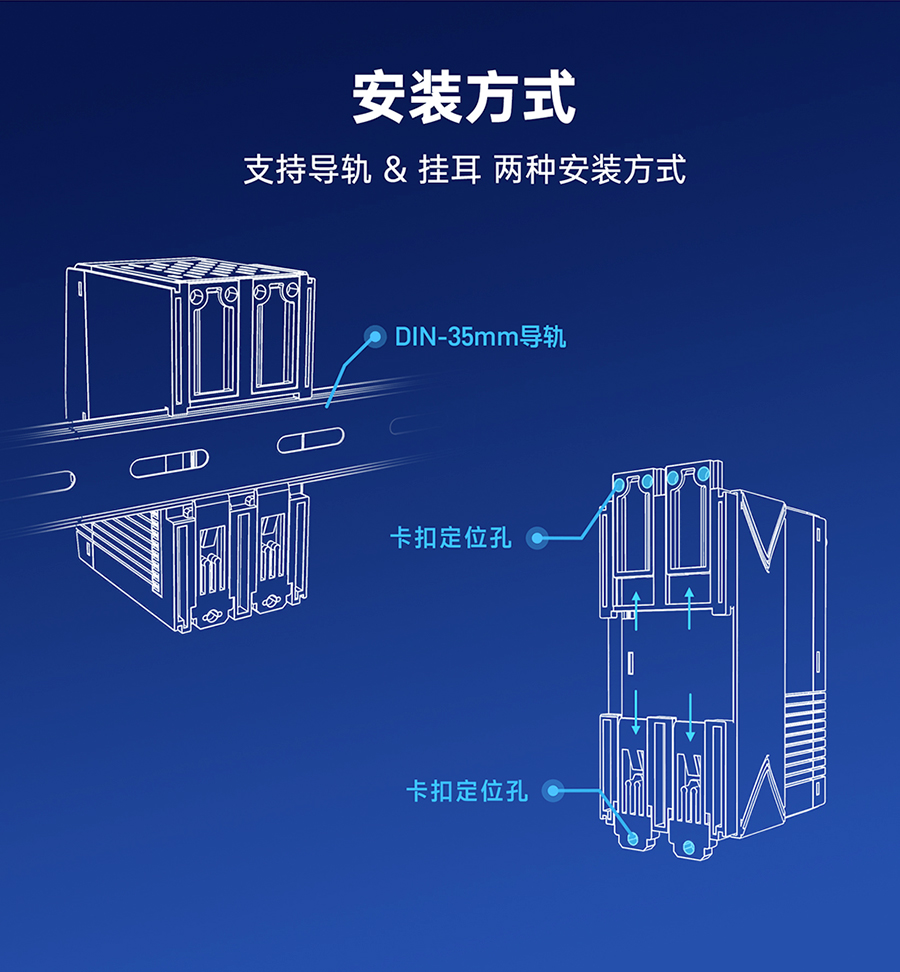 安装方式

支持导轨 & 挂耳 两种安装方式

DIN-35mm导轨

卡扣定位孔

卡扣定位孔